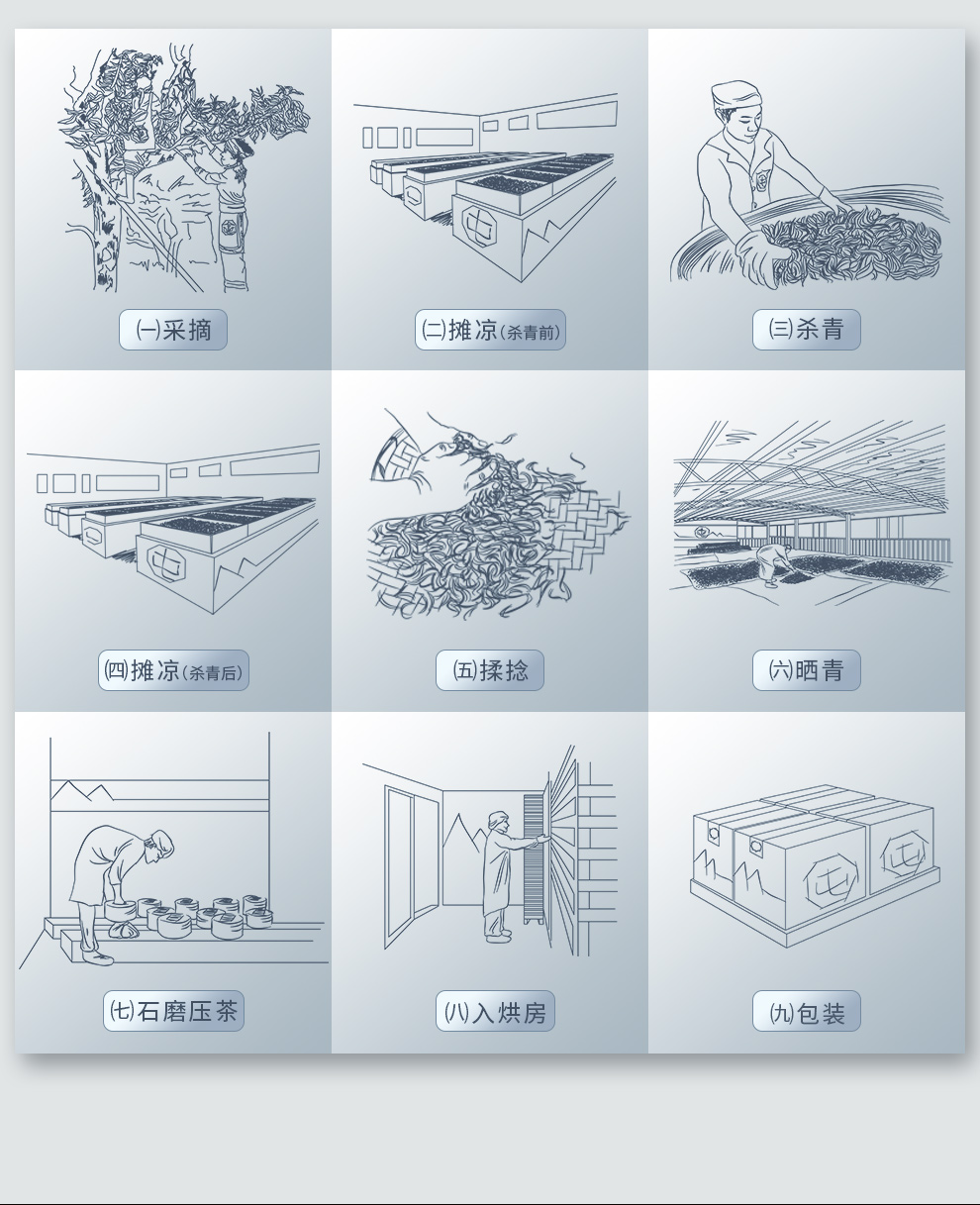 ㈠采摘

㈡摊凉(杀青前)

㈢杀青

㈣摊凉(杀青后)

㈤揉捻

㈥晒青

㈦石磨压茶

㈧入烘房

㈨包装