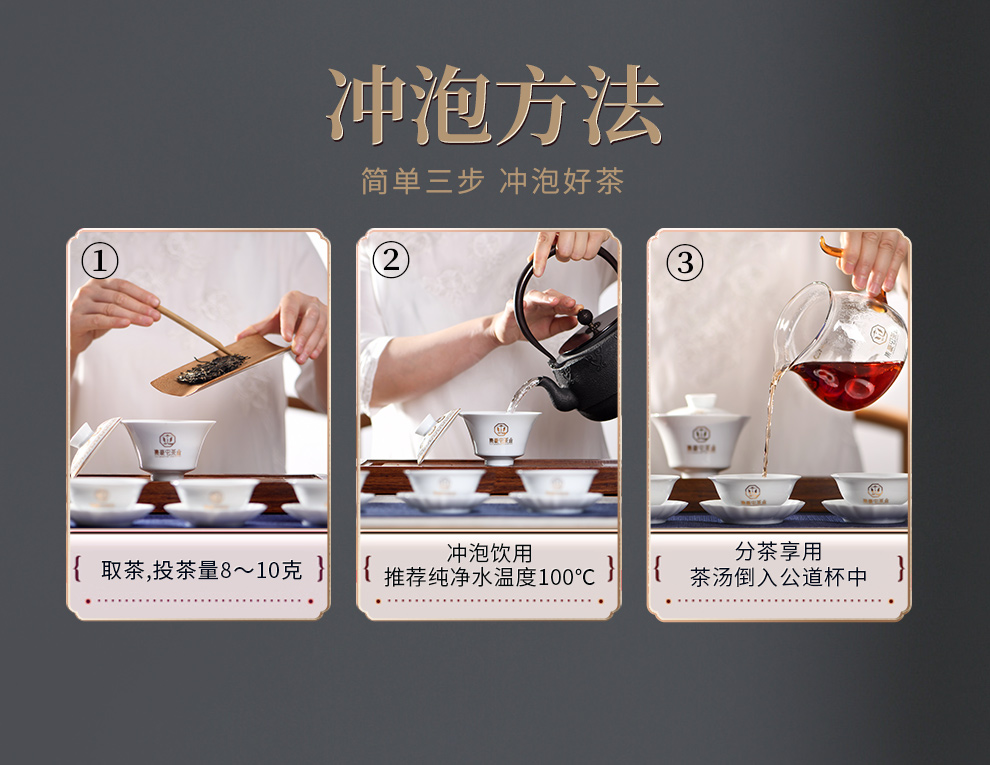 冲泡方法

简单三步 冲泡好茶

①

取茶,投茶量8～10克

②

冲泡饮用
推荐纯净水温度100℃

③

分茶享用
茶汤倒入公道杯中